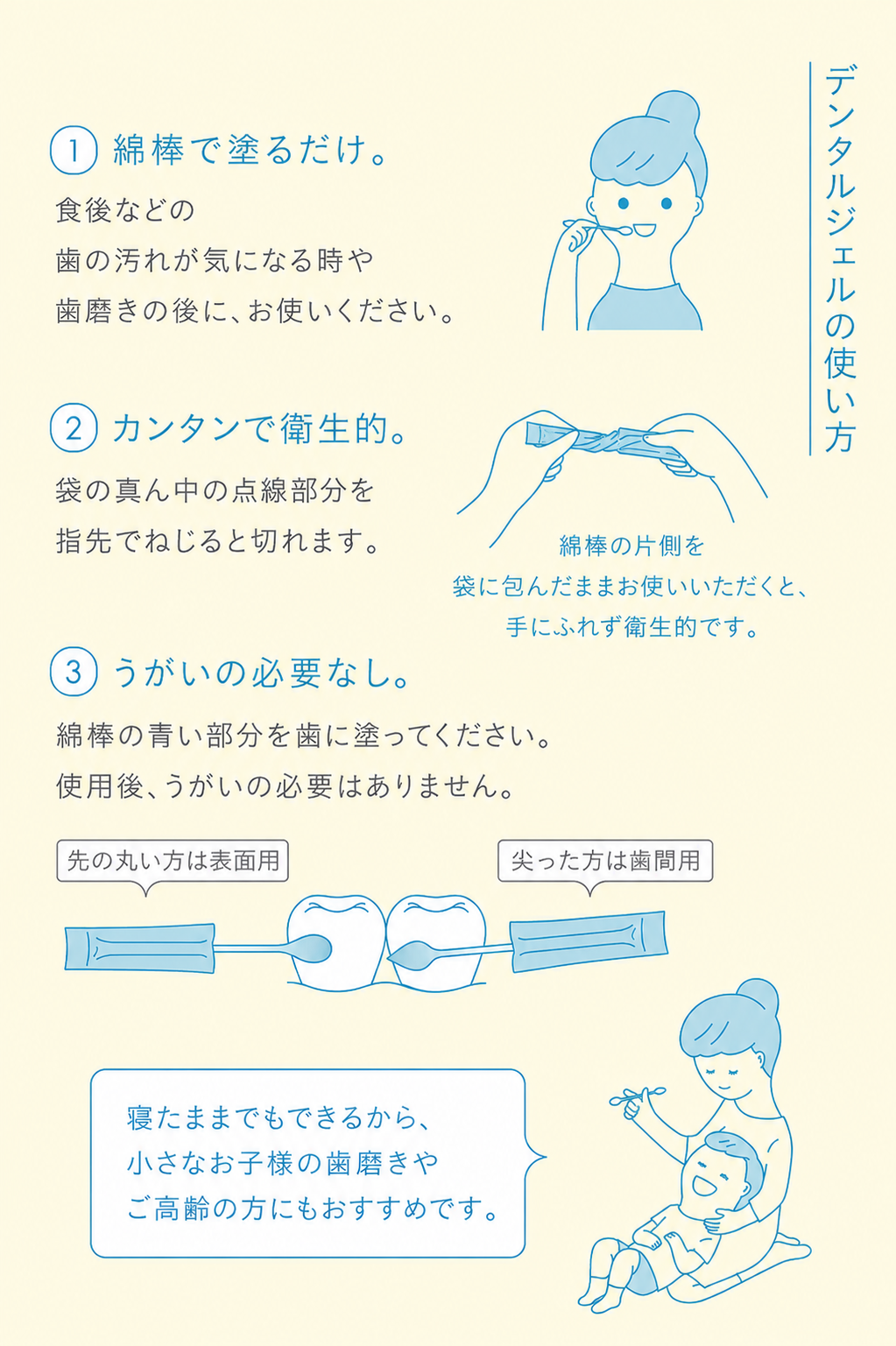 デンタルジェルの使い方

1 綿棒で塗るだけ。

食後などの
歯の汚れが気になる時や
歯磨きの後に、お使いください。

2 カンタンで衛生的。

袋の真ん中の点線部分を
指先でねじると切れます。

綿棒の片側を
袋に包んだままお使いいただくと、
手にふれず衛生的です。

3 うがいの必要なし。

綿棒の青い部分を歯に塗ってください。
使用後、うがいの必要はありません。

先の丸い方は表面用

尖った方は歯間用

寝たままでもできるから、
小さなお子様の歯磨きや
ご高齢の方にもおすすめです。